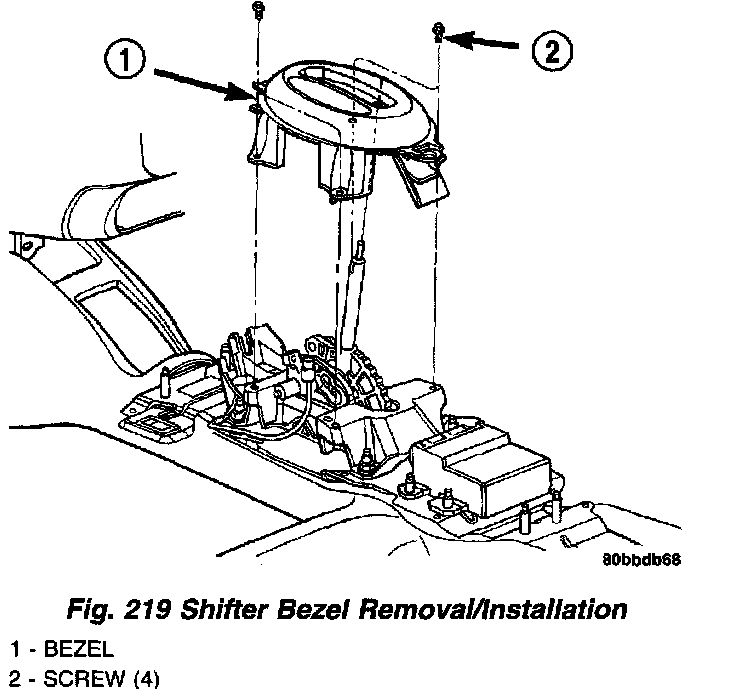 1
2
80bbdb68

Fig. 219 Shifter Bezel Removal/Installation

1 - BEZEL
2 - SCREW (4)