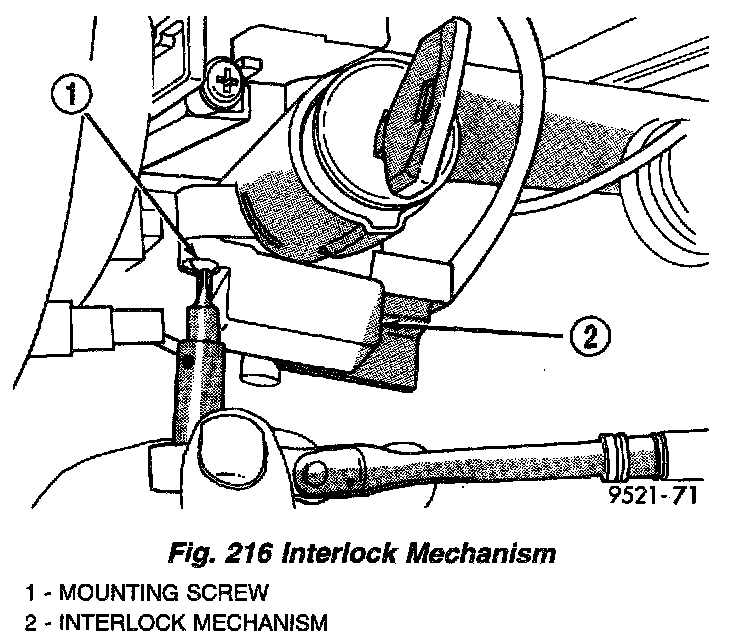 1

2

9521-71

Fig. 216 Interlock Mechanism

1 - MOUNTING SCREW
2 - INTERLOCK MECHANISM