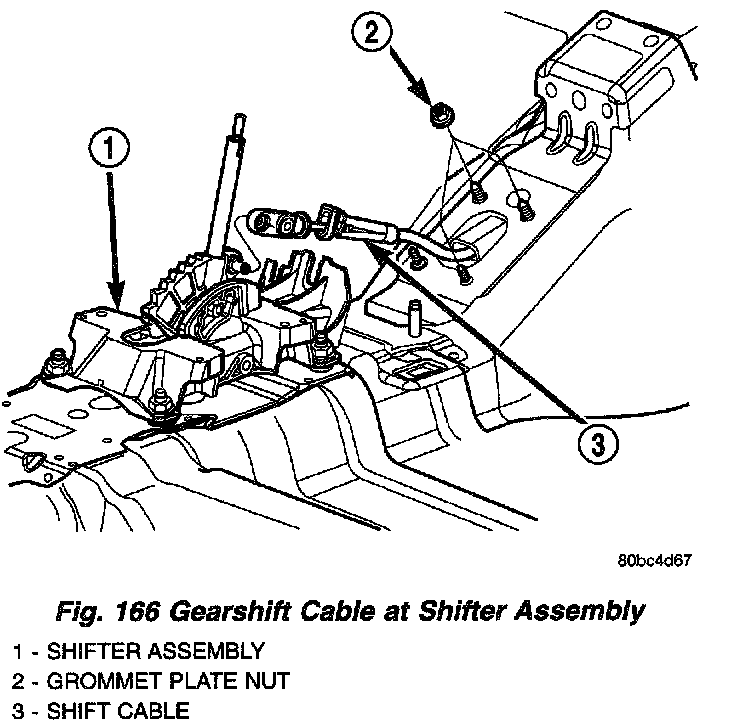 2

1

3

80bc4d67

Fig. 166 Gearshift Cable at Shifter Assembly

1 - SHIFTER ASSEMBLY
2 - GROMMET PLATE NUT
3 - SHIFT CABLE