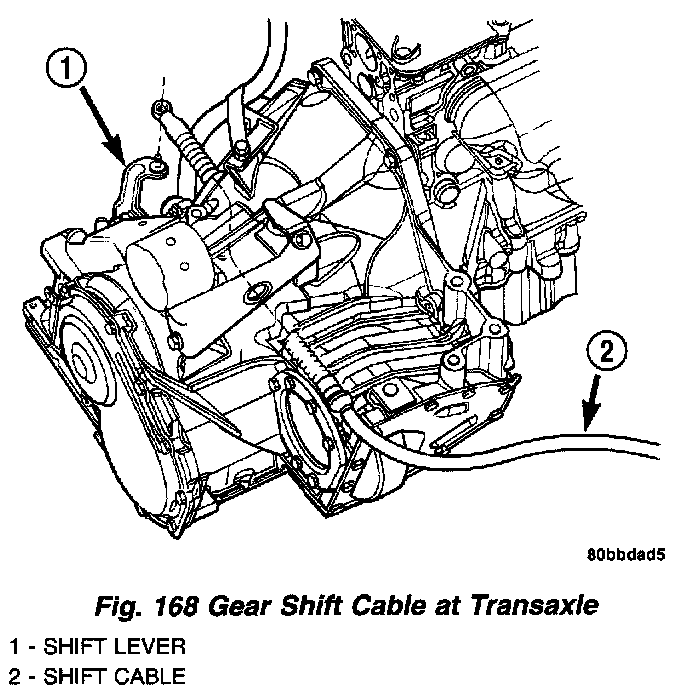 1

2

80bbdad5

Fig. 168 Gear Shift Cable at Transaxle

1 - SHIFT LEVER
2 - SHIFT CABLE