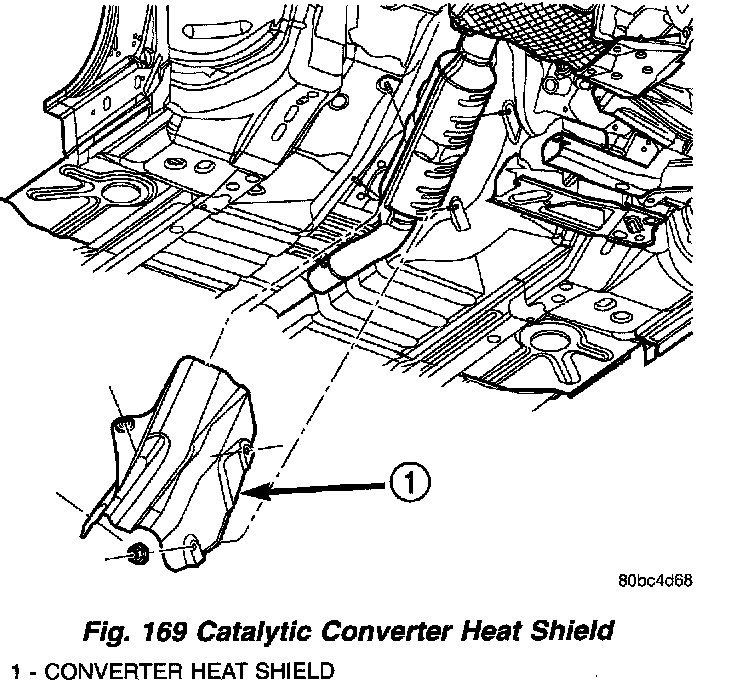 1

80bc4d68

Fig. 169 Catalytic Converter Heat Shield

1 - CONVERTER HEAT SHIELD