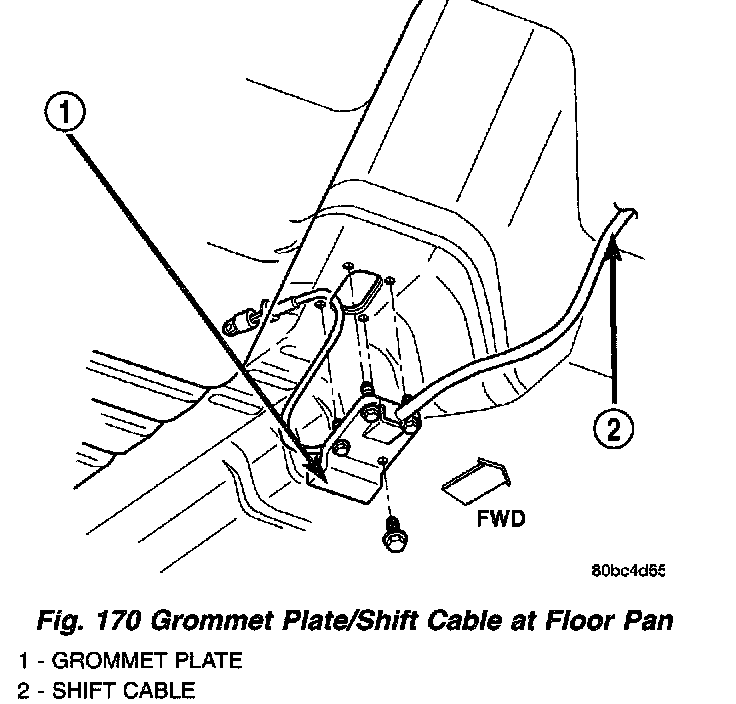 1

2

FWD

80bc4d65

Fig. 170 Grommet Plate/Shift Cable at Floor Pan

1 - GROMMET PLATE
2 - SHIFT CABLE