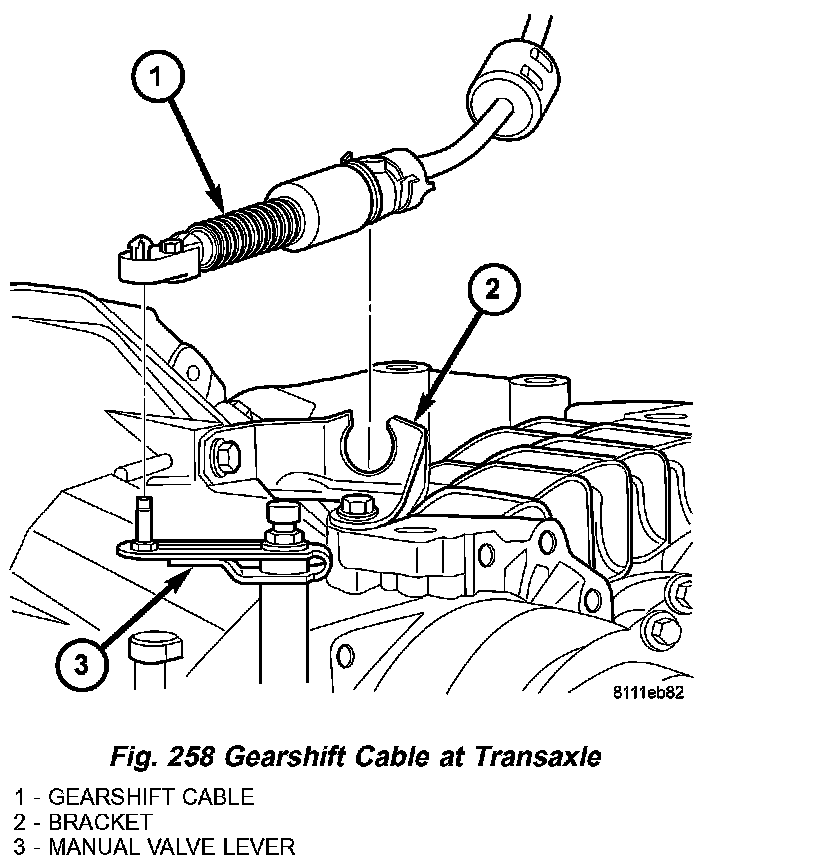 1

2

3

8111eb82

Fig. 258 Gearshift Cable at Transaxle

1 - GEARSHIFT CABLE
2 - BRACKET
3 - MANUAL VALVE LEVER