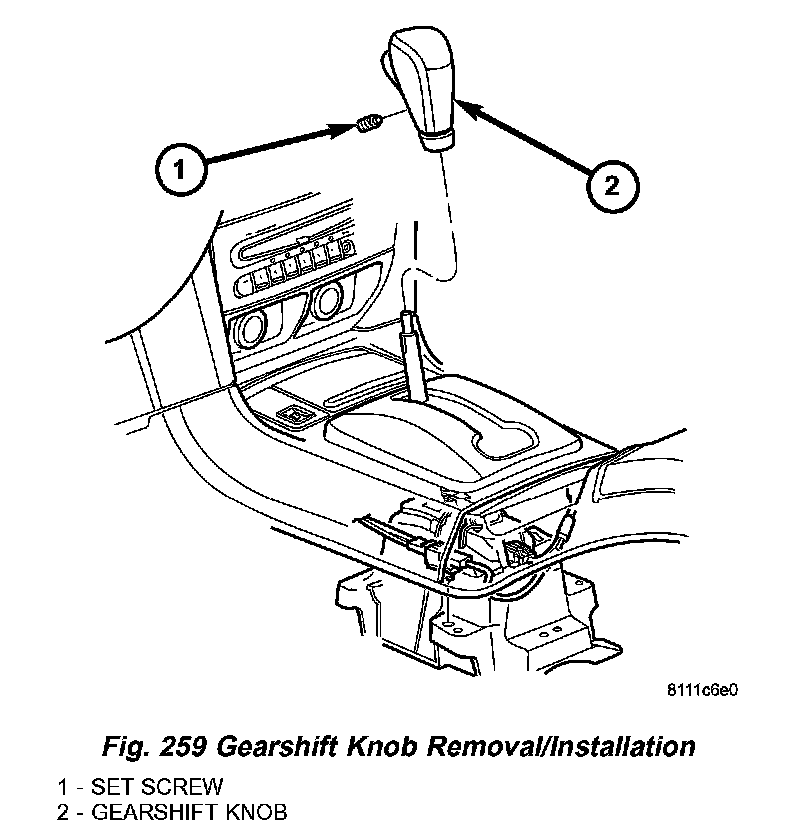 1

2

8111c6e0

Fig. 259 Gearshift Knob Removal/Installation

1 - SET SCREW
2 - GEARSHIFT KNOB