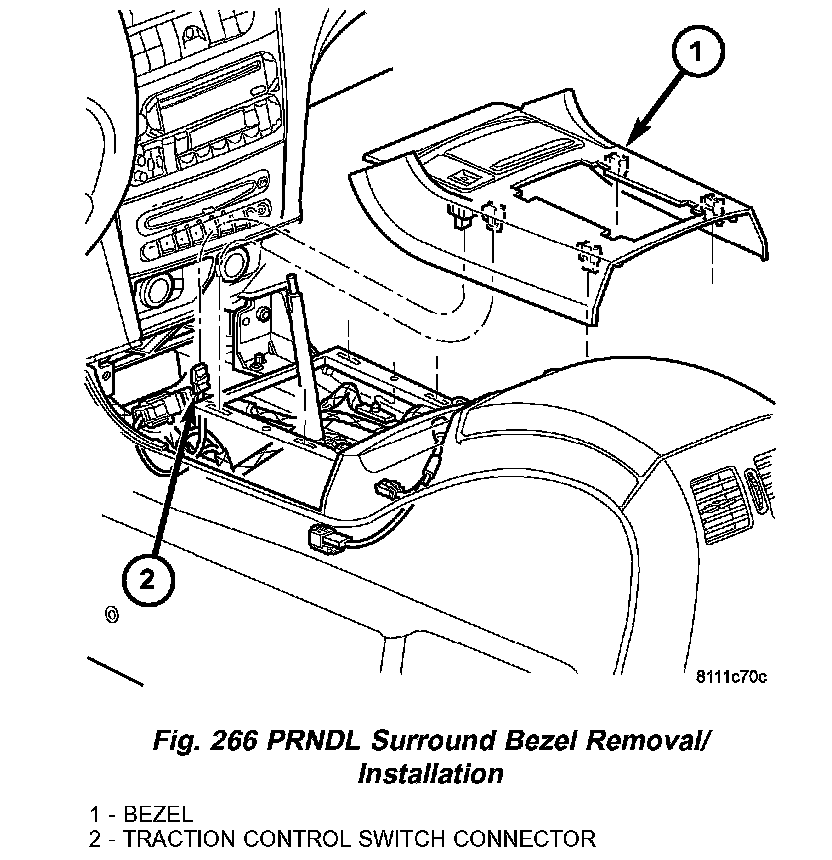 1

2

8111c70c

Fig. 266 PRNDL Surround Bezel Removal/ Installation

1 - BEZEL
2 - TRACTION CONTROL SWITCH CONNECTOR