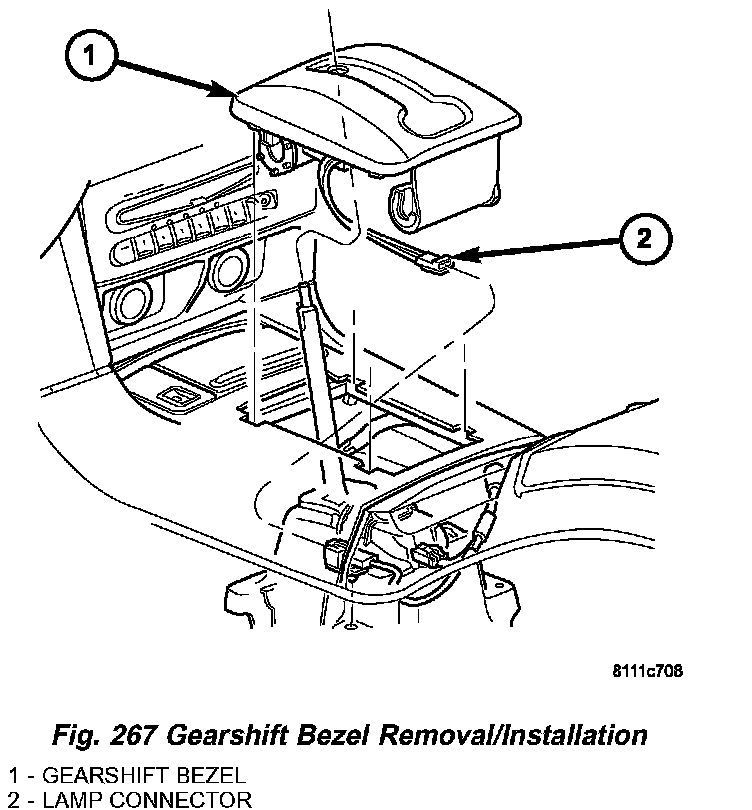 1

2

8111c708

Fig. 267 Gearshift Bezel Removal/Installation

1 - GEARSHIFT BEZEL
2 - LAMP CONNECTOR