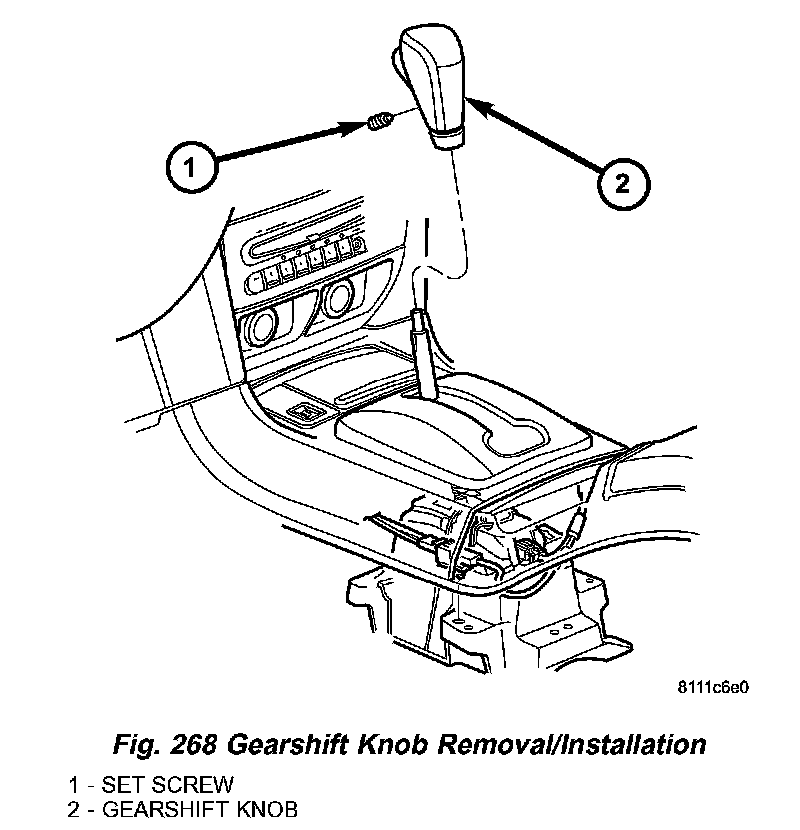 1

2

8111c6e0

Fig. 268 Gearshift Knob Removal/Installation

1 - SET SCREW
2 - GEARSHIFT KNOB