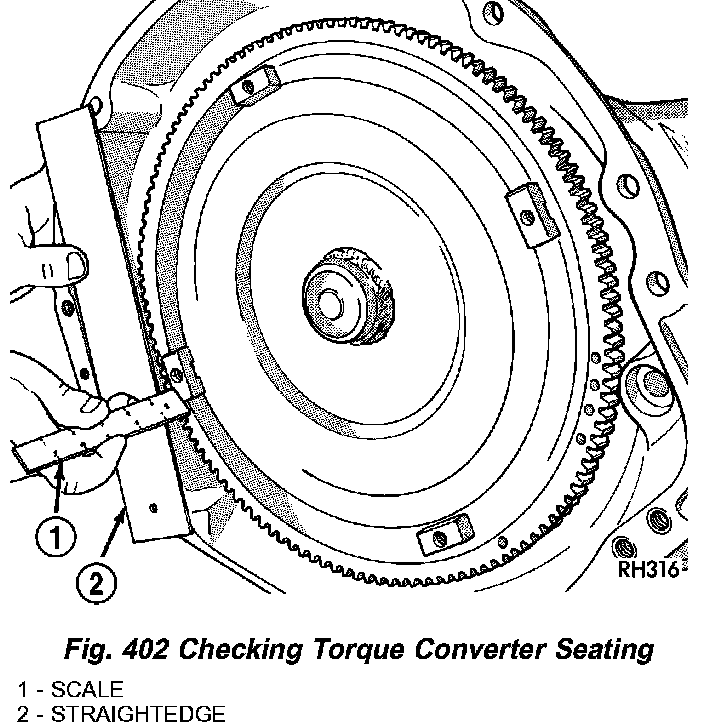 1

2

RH316

Fig. 402 Checking Torque Converter Seating

1 - SCALE
2 - STRAIGHTEDGE