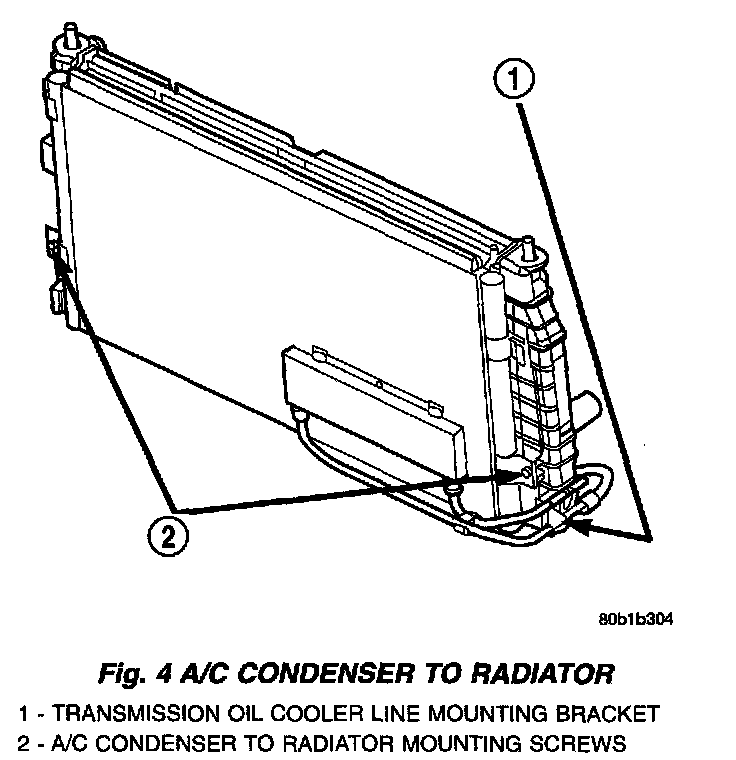 1

2

80b1b304

Fig. 4 A/C CONDENSER TO RADIATOR

1 - TRANSMISSION OIL COOLER LINE MOUNTING BRACKET
2 - A/C CONDENSER TO RADIATOR MOUNTING SCREWS