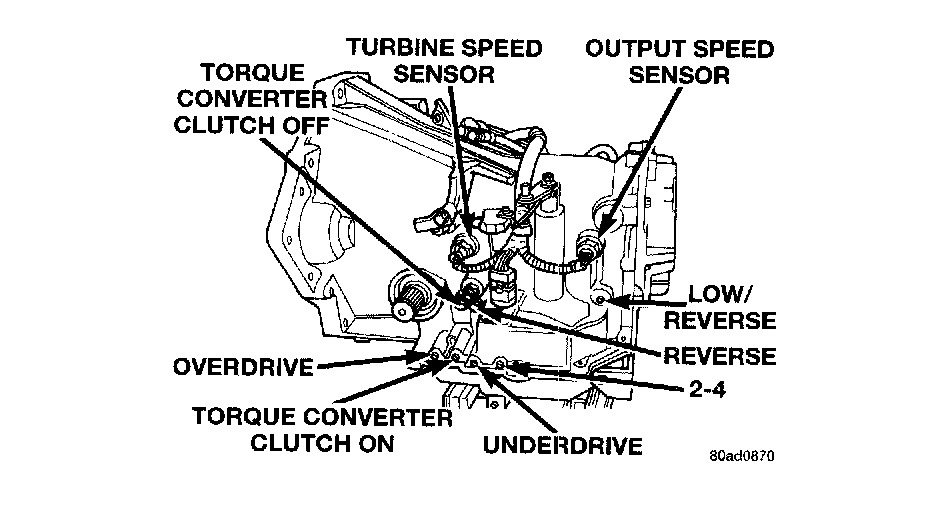 TURBINE SPEED SENSOR

OUTPUT SPEED SENSOR

TORQUE CONVERTER CLUTCH OFF

LOW/ REVERSE

REVERSE

OVERDRIVE

2-4

TORQUE CONVERTER CLUTCH ON

UNDERDRIVE

80ad0870