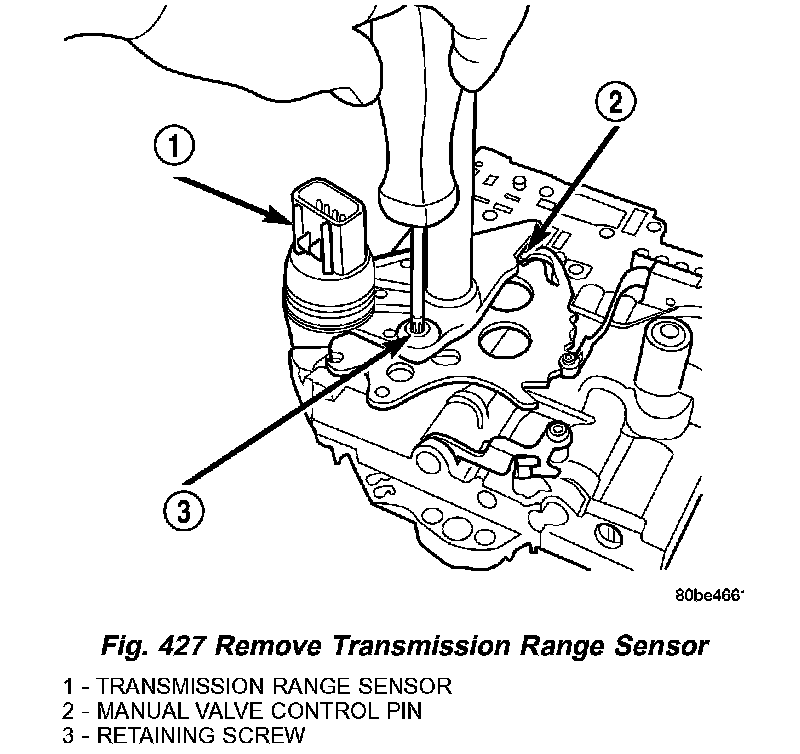 1

2

3

80be466

Fig. 427 Remove Transmission Range Sensor

1 - TRANSMISSION RANGE SENSOR
2 - MANUAL VALVE CONTROL PIN
3 - RETAINING SCREW