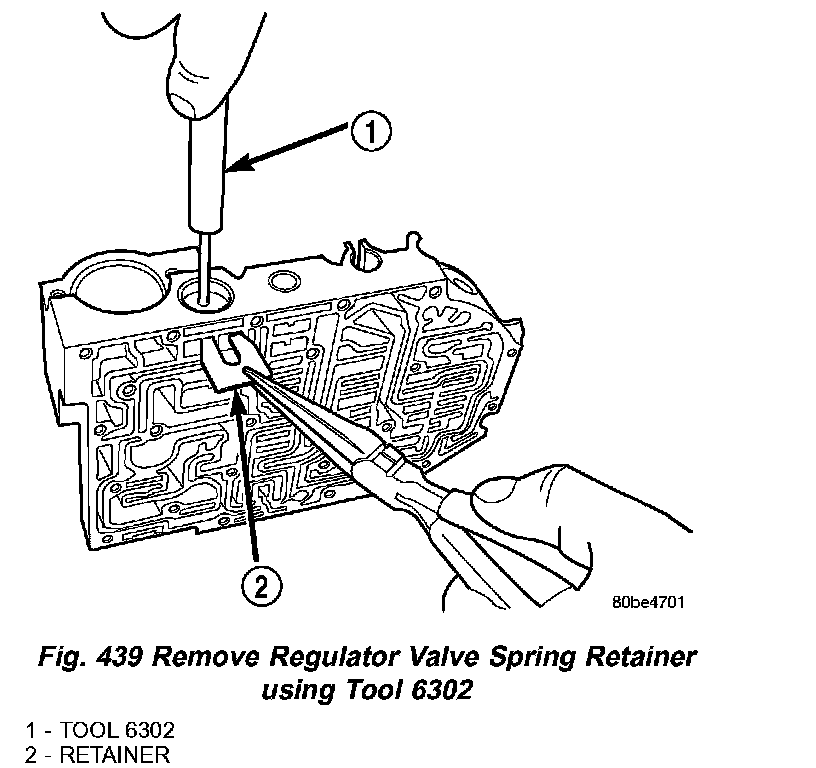 1

2

80be4701

Fig. 439 Remove Regulator Valve Spring Retainer using Tool 6302

1 - TOOL 6302
2 - RETAINER