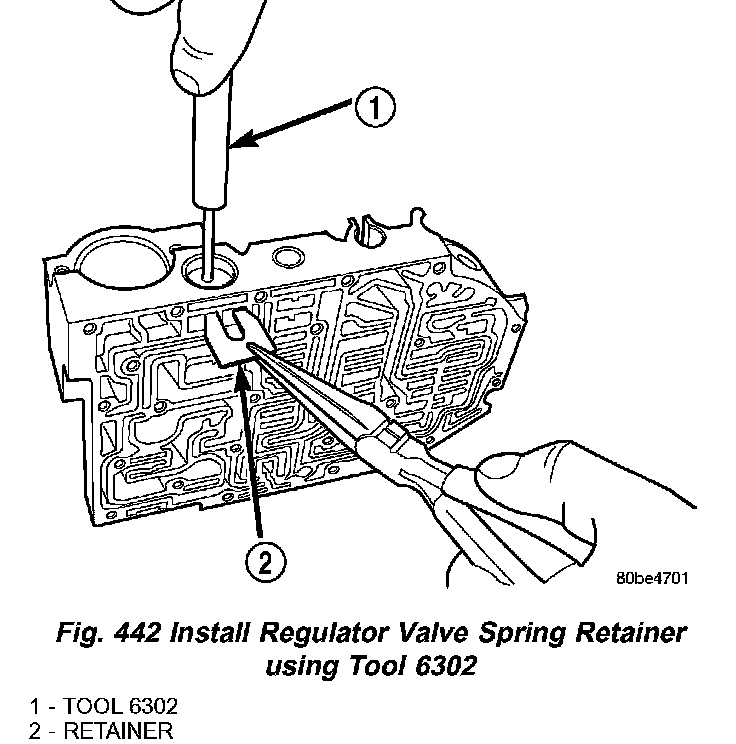 1

2

80be4701

Fig. 442 Install Regulator Valve Spring Retainer using Tool 6302

1 - TOOL 6302
2 - RETAINER