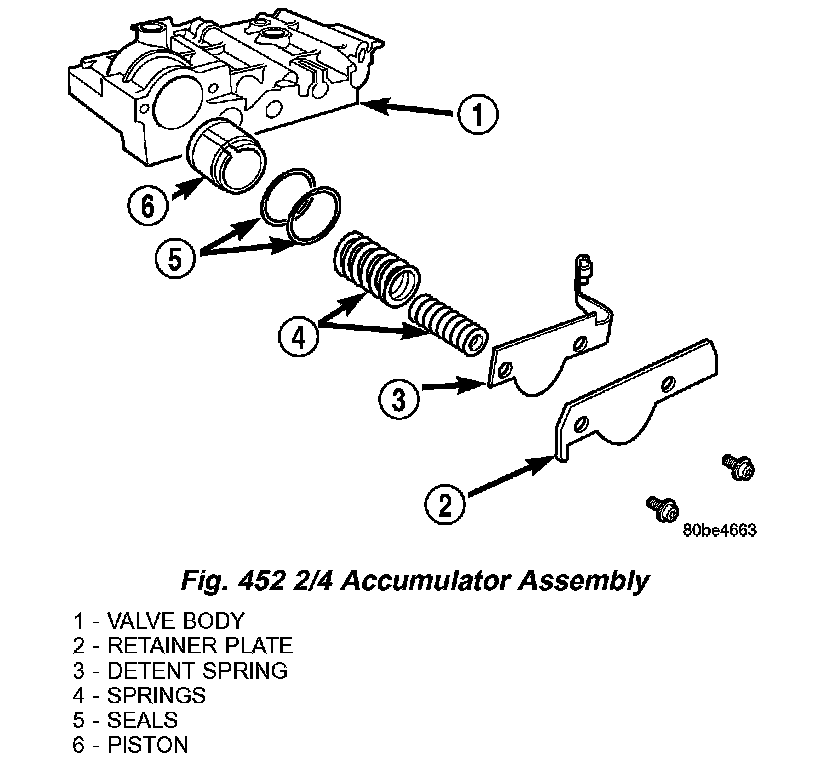 1

6

5

4

3

2

80be4663

Fig. 452 2/4 Accumulator Assembly

1 - VALVE BODY
2 - RETAINER PLATE
3 - DETENT SPRING
4 - SPRINGS
5 - SEALS
6 - PISTON