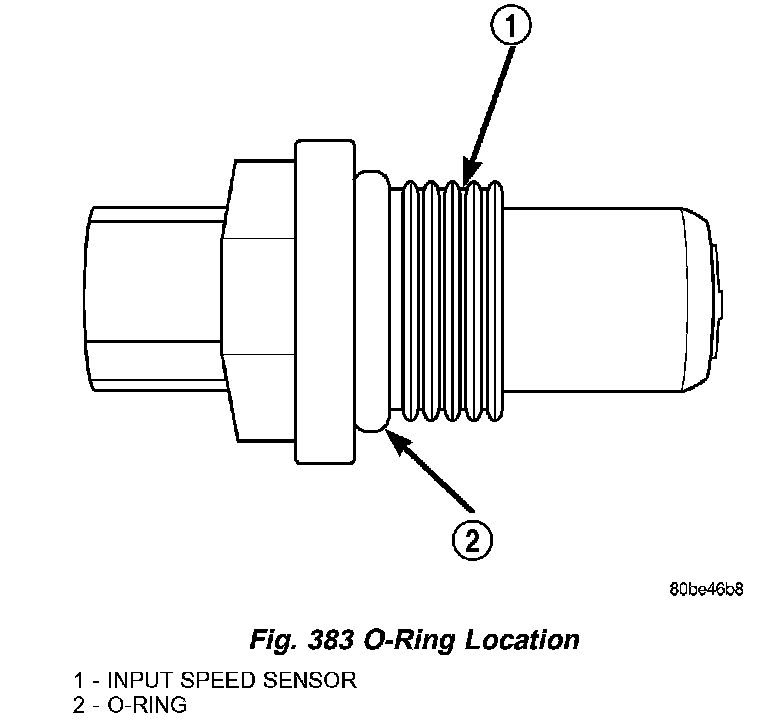 1

2

80be46b8

Fig. 383 O-Ring Location

1 - INPUT SPEED SENSOR
2 - O-RING