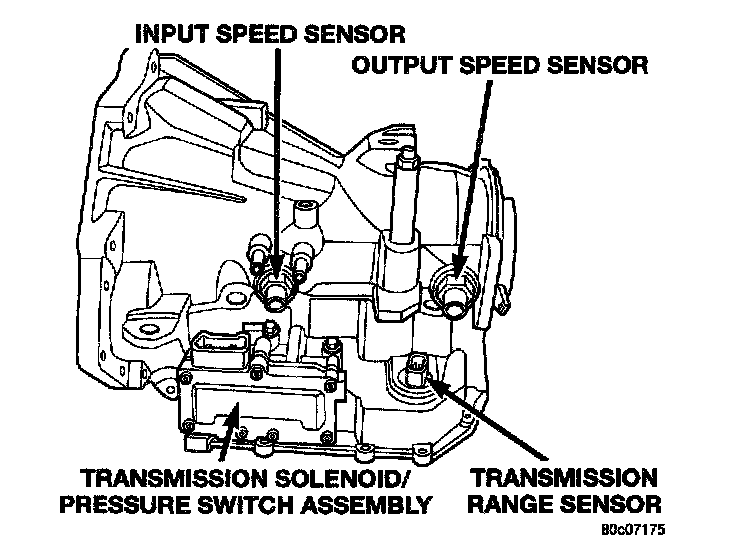 INPUT SPEED SENSOR

OUTPUT SPEED SENSOR

TRANSMISSION SOLENOID/ PRESSURE SWITCH ASSEMBLY

TRANSMISSION RANGE SENSOR

80c07175