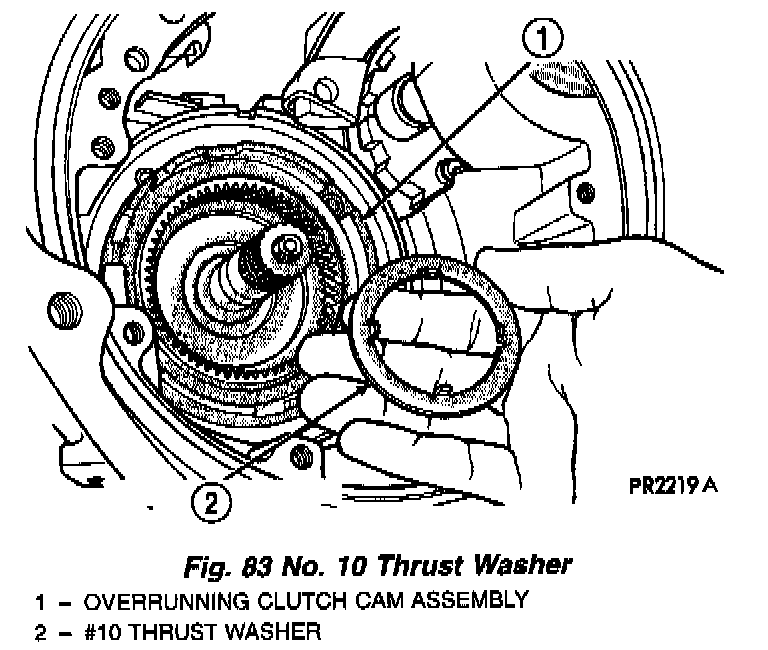 1

2

PR2219 A

Fig. 83 No. 10 Thrust Washer

1 – OVERRUNNING CLUTCH CAM ASSEMBLY
2 – #10 THRUST WASHER