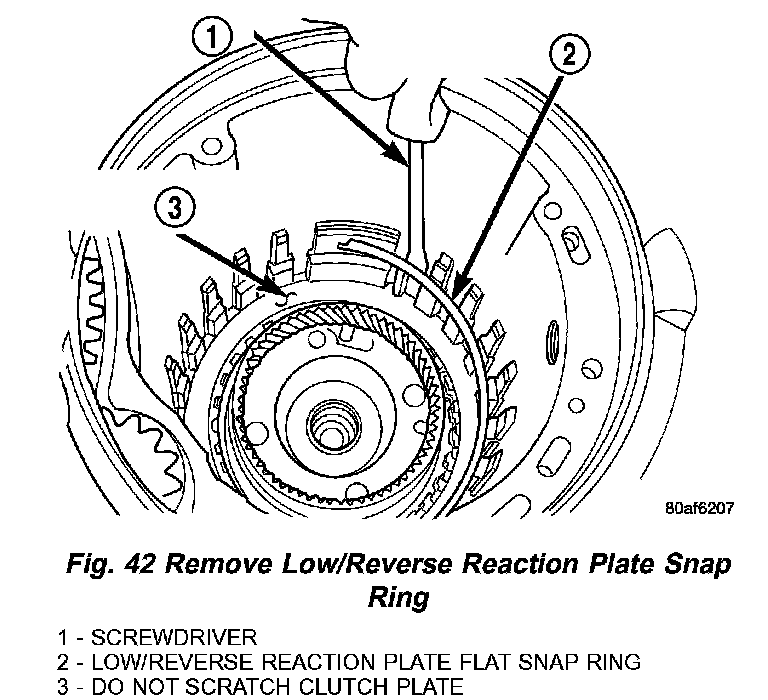 1

2

3

80af6207

Fig. 42 Remove Low/Reverse Reaction Plate Snap Ring

1 - SCREWDRIVER
2 - LOW/REVERSE REACTION PLATE FLAT SNAP RING
3 - DO NOT SCRATCH CLUTCH PLATE