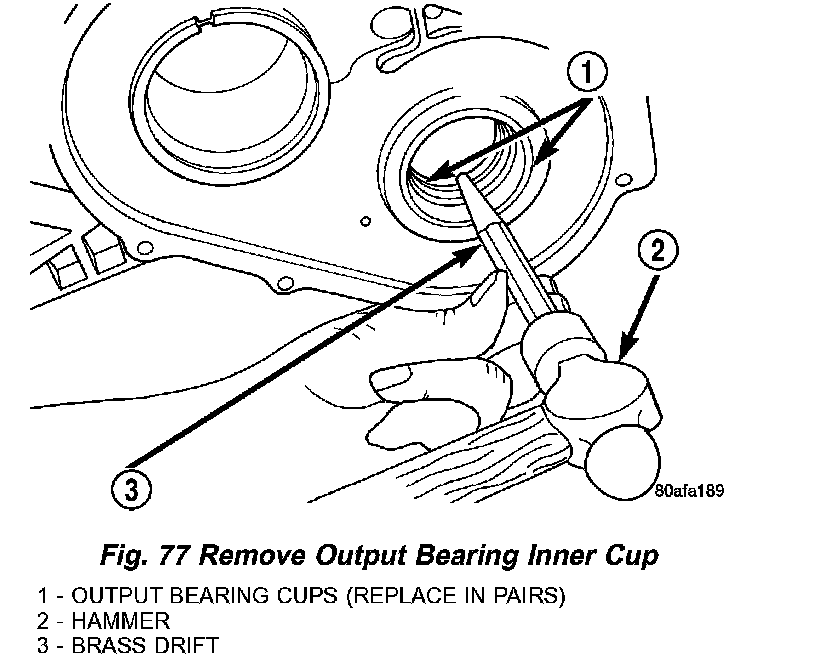 1

2

3

80afa189

Fig. 77 Remove Output Bearing Inner Cup

1 - OUTPUT BEARING CUPS (REPLACE IN PAIRS)
2 - HAMMER
3 - BRASS DRIFT