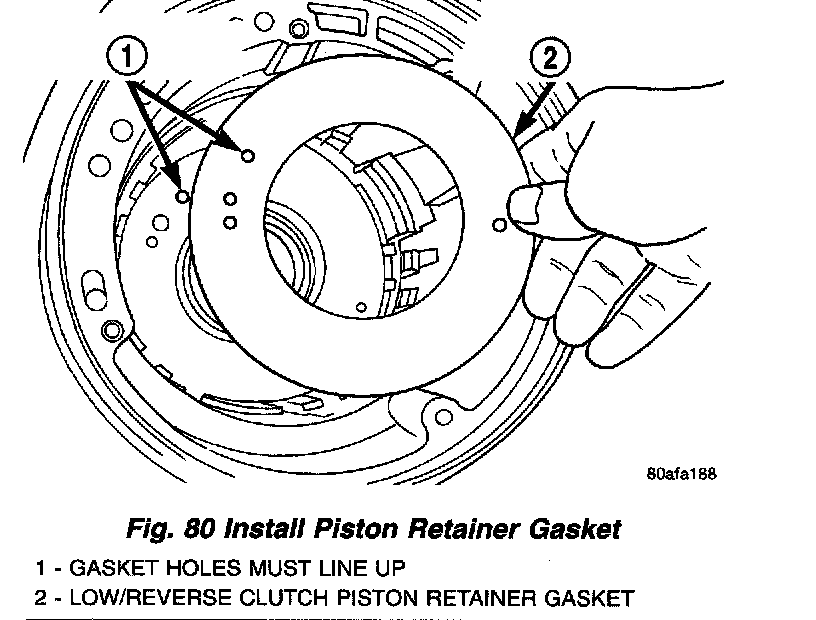 1

2

80afa188

Fig. 80 Install Piston Retainer Gasket

1 - GASKET HOLES MUST LINE UP

2 - LOW/REVERSE CLUTCH PISTON RETAINER GASKET