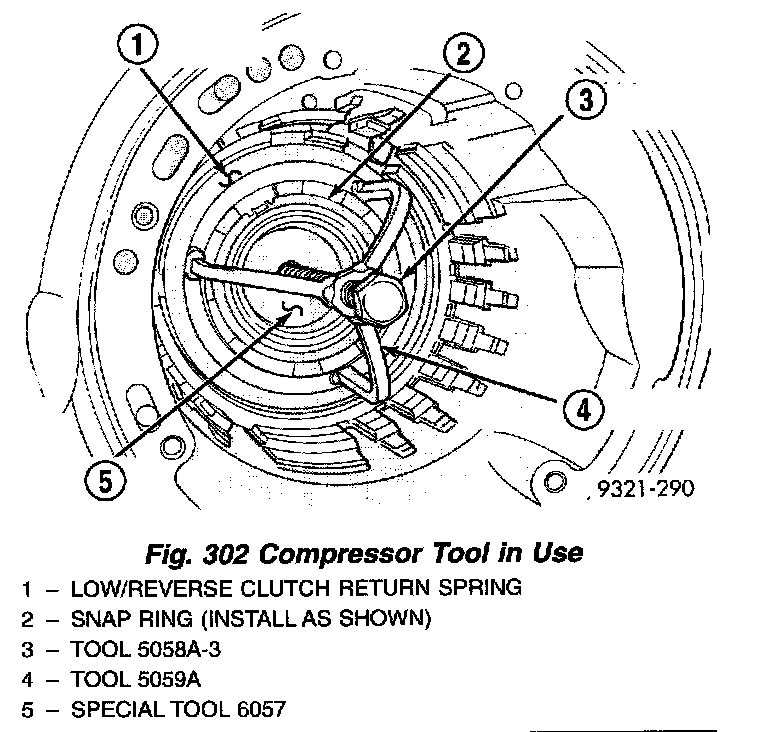 1
2
3
4
5
9321-290

Fig. 302 Compressor Tool in Use

1 – LOW/REVERSE CLUTCH RETURN SPRING
2 – SNAP RING (INSTALL AS SHOWN)
3 – TOOL 5058A-3
4 – TOOL 5059A
5 – SPECIAL TOOL 6057