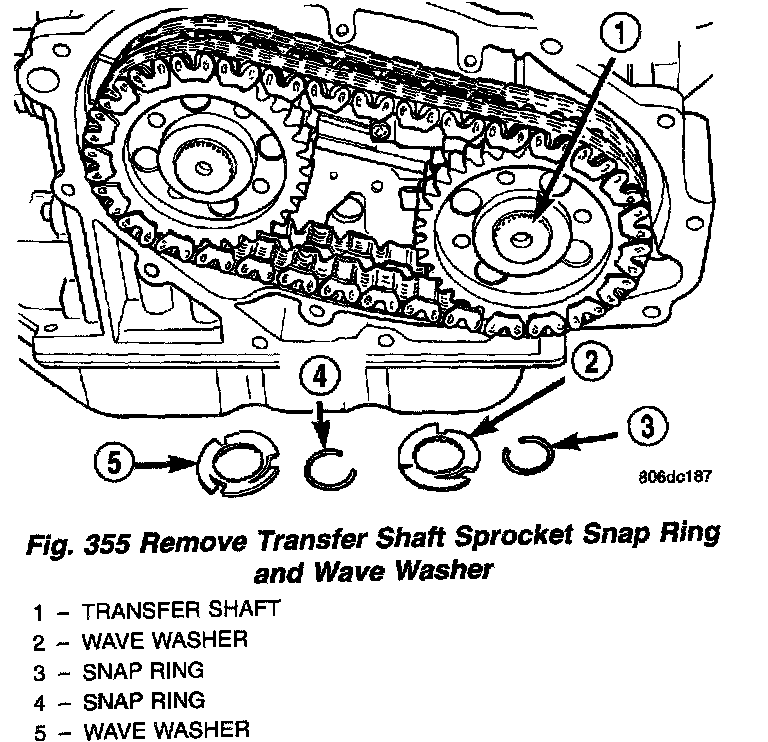 1

2

4

3

5

806dc187

Fig. 355 Remove Transfer Shaft Sprocket Snap Ring and Wave Washer

1 – TRANSFER SHAFT
2 – WAVE WASHER
3 – SNAP RING
4 – SNAP RING
5 – WAVE WASHER