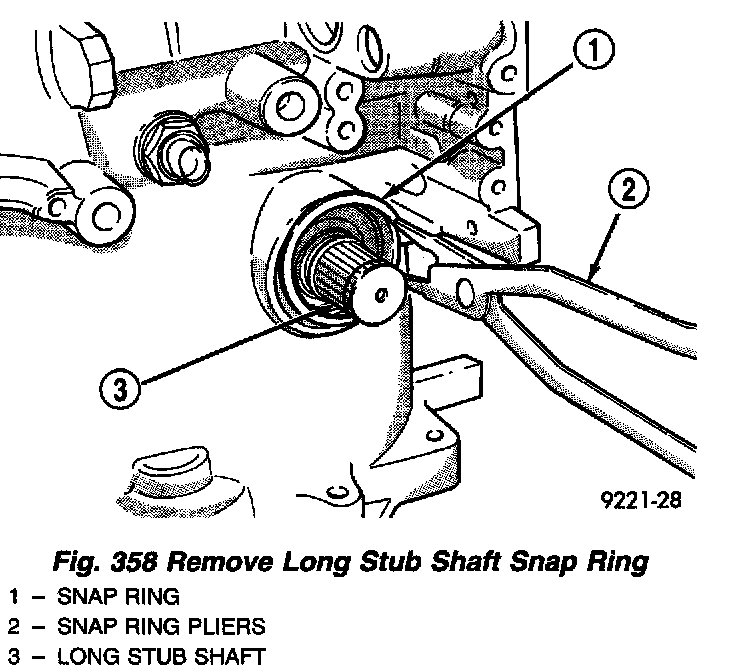 1
2
3
9221-28

Fig. 358 Remove Long Stub Shaft Snap Ring

1 – SNAP RING
2 – SNAP RING PLIERS
3 – LONG STUB SHAFT