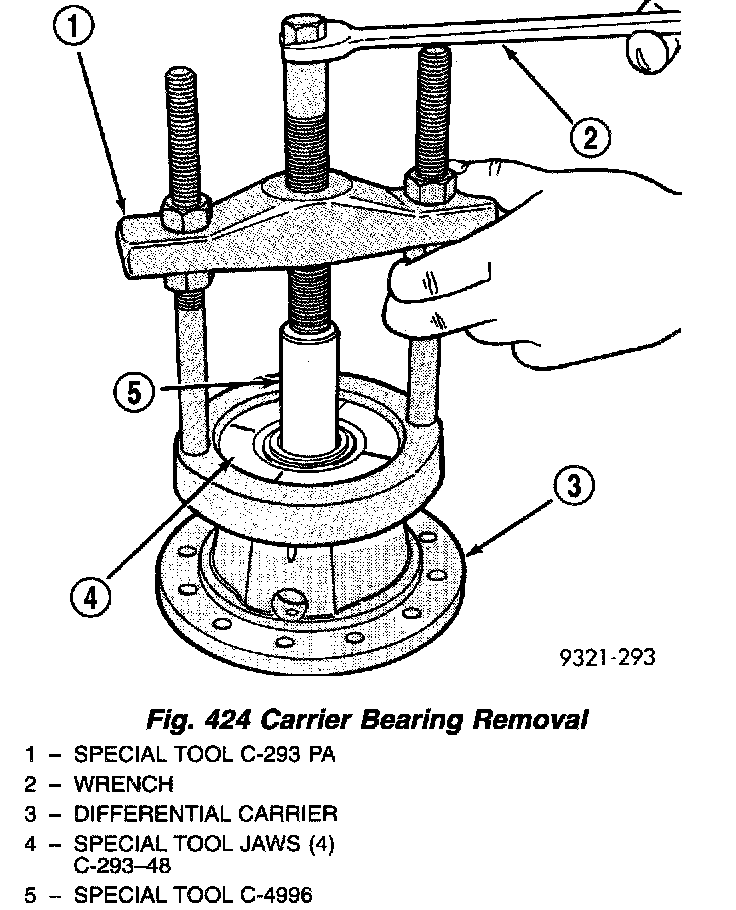 1
2
5
3
4
9321-293

Fig. 424 Carrier Bearing Removal

1 – SPECIAL TOOL C-293 PA
2 – WRENCH
3 – DIFFERENTIAL CARRIER
4 – SPECIAL TOOL JAWS (4) C-293–48
5 – SPECIAL TOOL C-4996