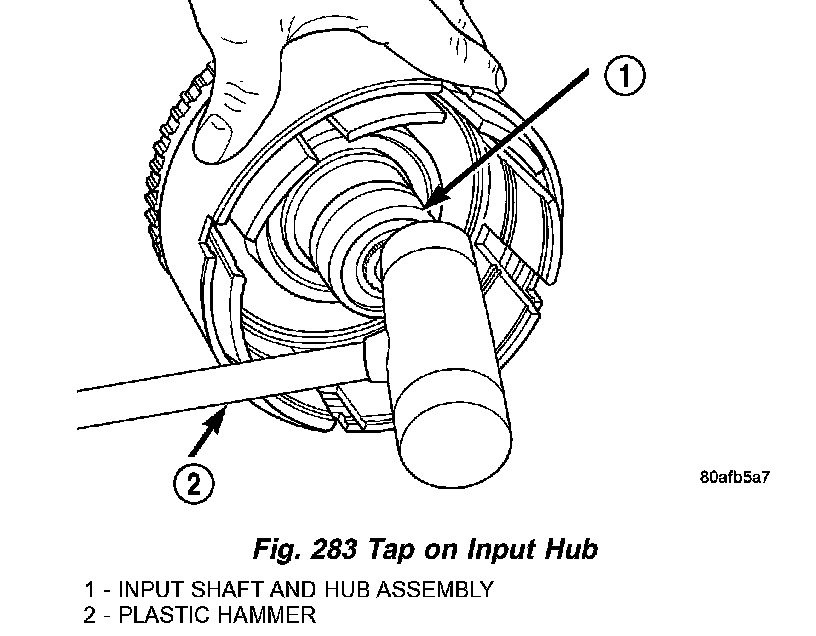 1

2

80afb5a7

Fig. 283 Tap on Input Hub

1 - INPUT SHAFT AND HUB ASSEMBLY
2 - PLASTIC HAMMER