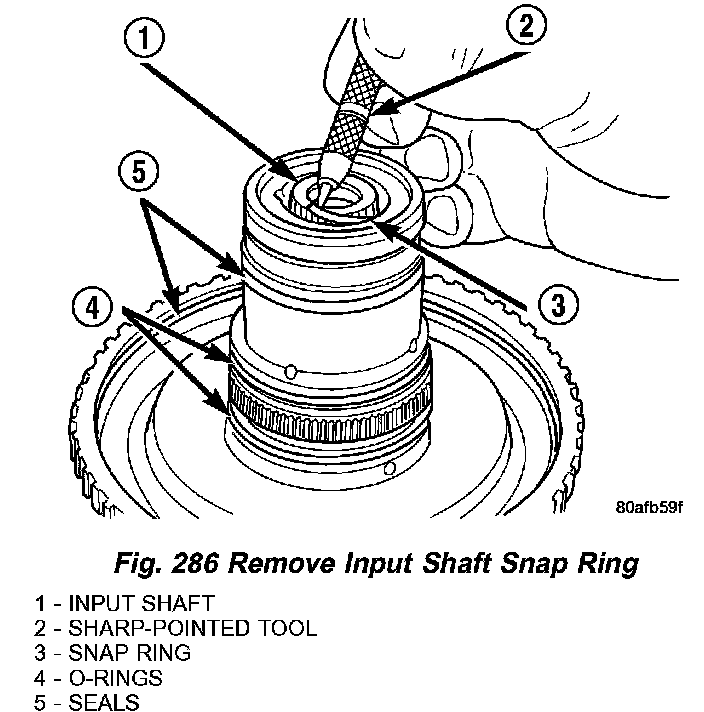 1
2
5
3
4
80afb59f

Fig. 286 Remove Input Shaft Snap Ring

1 - INPUT SHAFT
2 - SHARP-POINTED TOOL
3 - SNAP RING
4 - O-RINGS
5 - SEALS