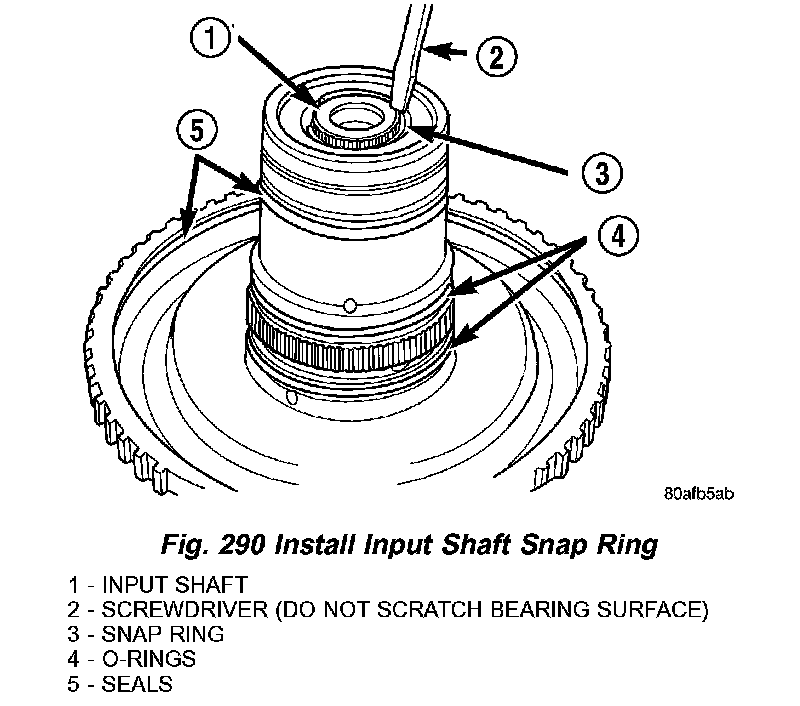 1
2
5
3
4
80afb5ab

Fig. 290 Install Input Shaft Snap Ring

1 - INPUT SHAFT
2 - SCREWDRIVER (DO NOT SCRATCH BEARING SURFACE)
3 - SNAP RING
4 - O-RINGS
5 - SEALS