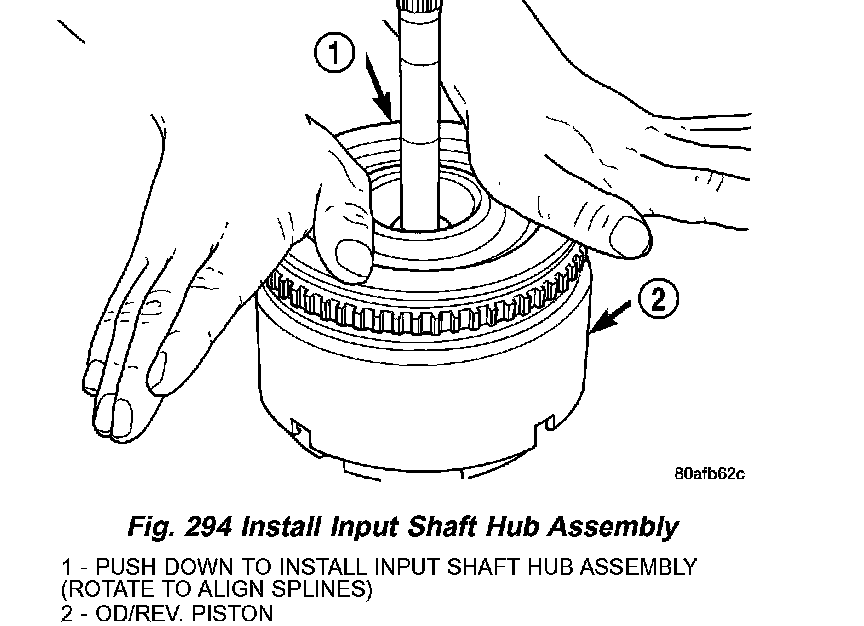 1

2

80afb62c

Fig. 294 Install Input Shaft Hub Assembly

1 - PUSH DOWN TO INSTALL INPUT SHAFT HUB ASSEMBLY (ROTATE TO ALIGN SPLINES)
2 - OD/REV. PISTON