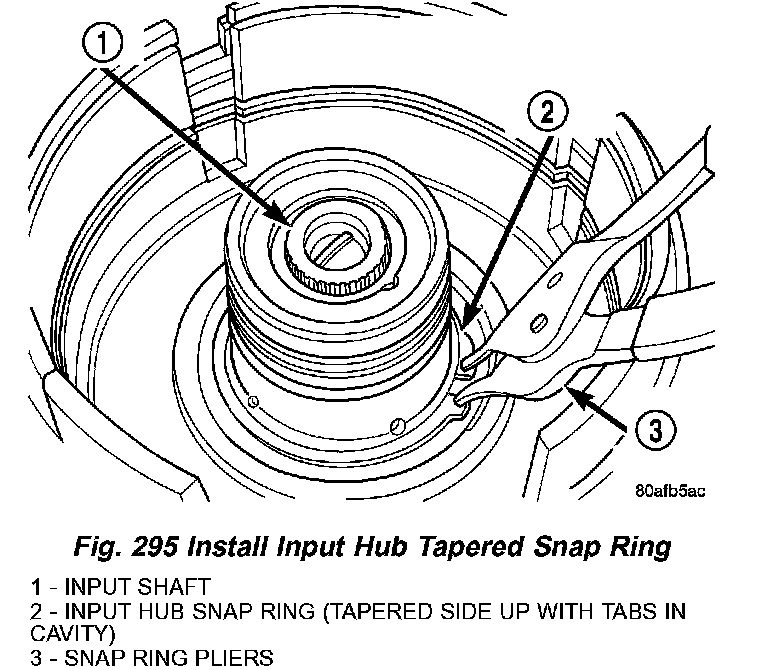 1

2

3

80afb5ac

Fig. 295 Install Input Hub Tapered Snap Ring

1 - INPUT SHAFT
2 - INPUT HUB SNAP RING (TAPERED SIDE UP WITH TABS IN CAVITY)
3 - SNAP RING PLIERS