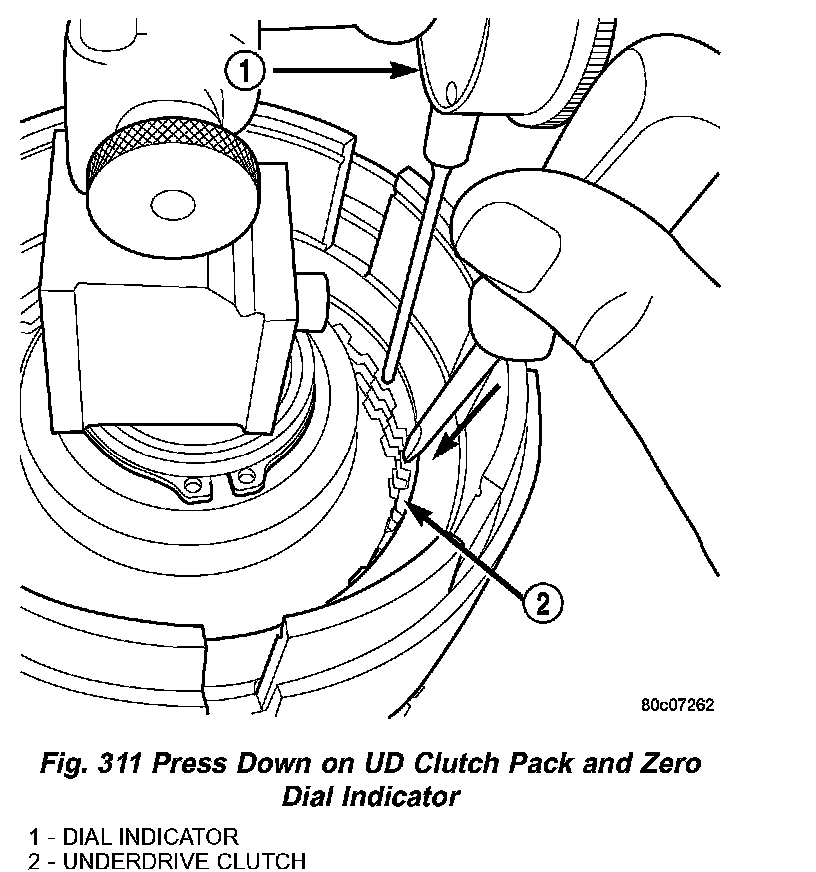 1

2

80c07262

Fig. 311 Press Down on UD Clutch Pack and Zero Dial Indicator

1 - DIAL INDICATOR
2 - UNDERDRIVE CLUTCH