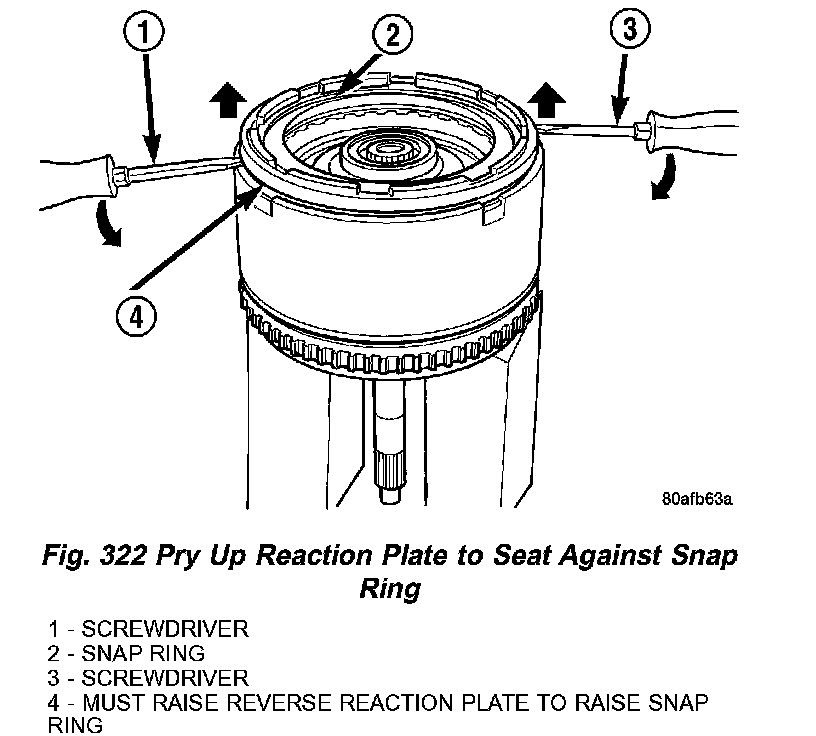 1

2

3

4

80afb63a

Fig. 322 Pry Up Reaction Plate to Seat Against Snap Ring

1 - SCREWDRIVER
2 - SNAP RING
3 - SCREWDRIVER
4 - MUST RAISE REVERSE REACTION PLATE TO RAISE SNAP RING