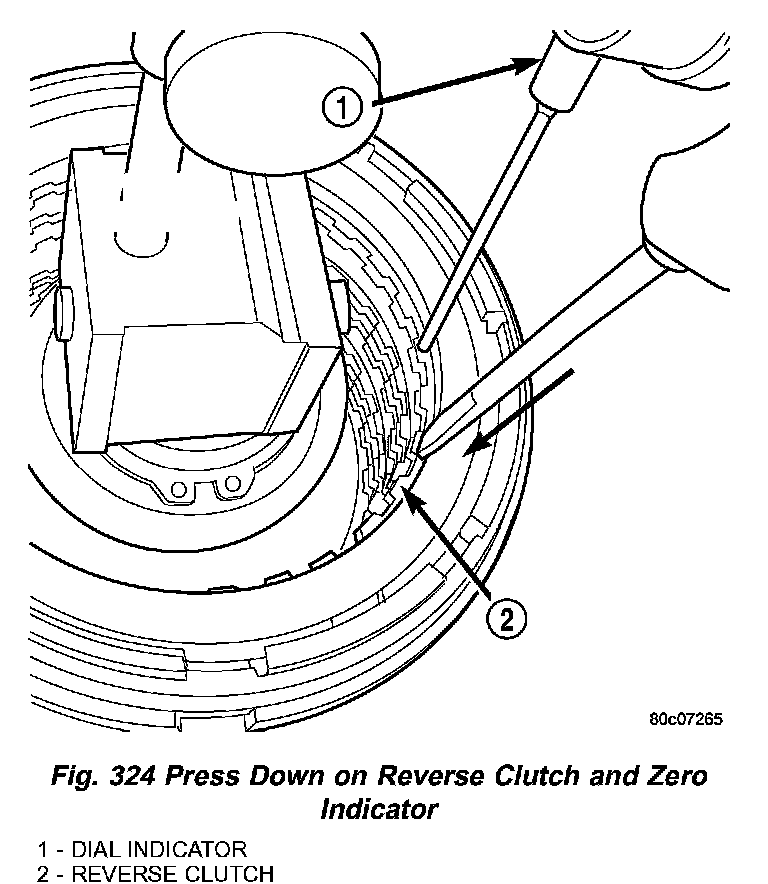 1

2

80c07265

Fig. 324 Press Down on Reverse Clutch and Zero Indicator

1 - DIAL INDICATOR
2 - REVERSE CLUTCH