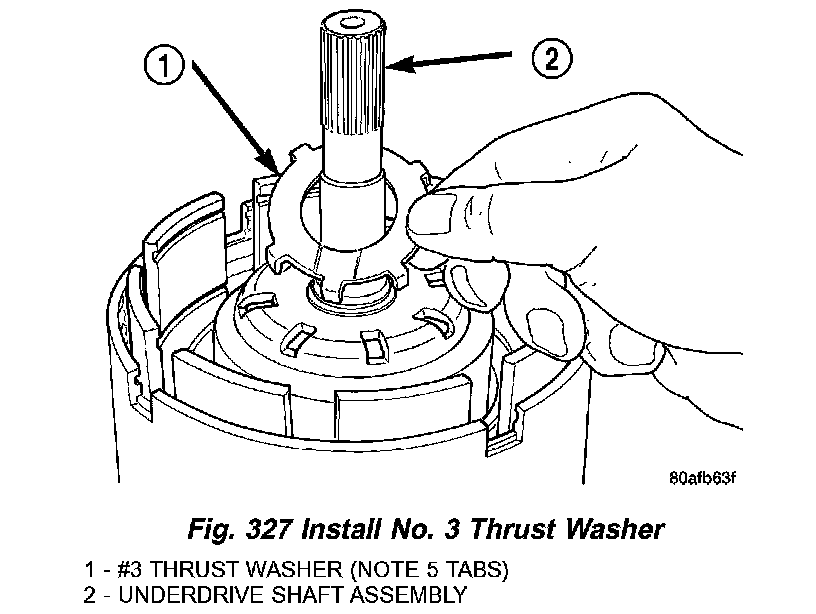 1
2
80afb63f

Fig. 327 Install No. 3 Thrust Washer

1 - #3 THRUST WASHER (NOTE 5 TABS)
2 - UNDERDRIVE SHAFT ASSEMBLY