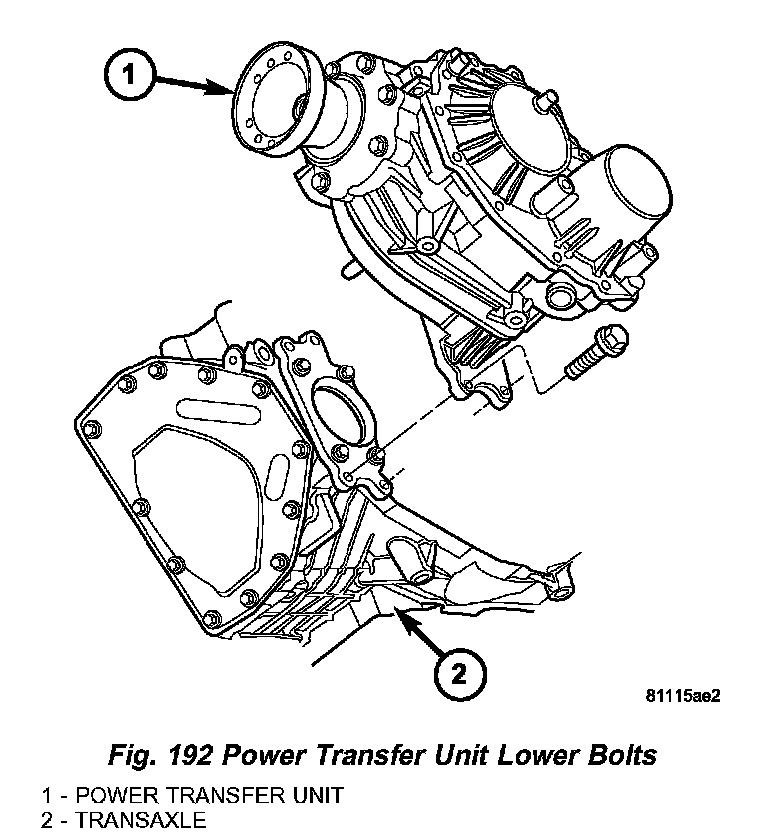 1

2

81115ae2

Fig. 192 Power Transfer Unit Lower Bolts

1 - POWER TRANSFER UNIT
2 - TRANSAXLE