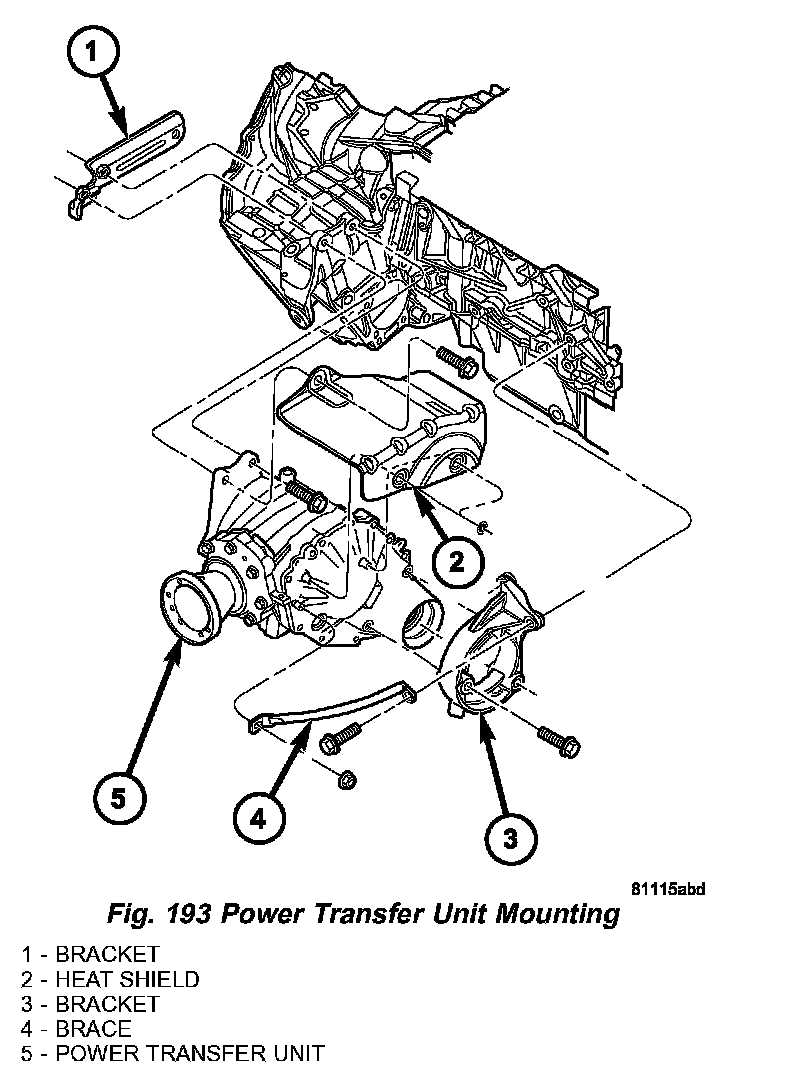 1

2

5

4

3

81115abd

Fig. 193 Power Transfer Unit Mounting

1 - BRACKET
2 - HEAT SHIELD
3 - BRACKET
4 - BRACE
5 - POWER TRANSFER UNIT