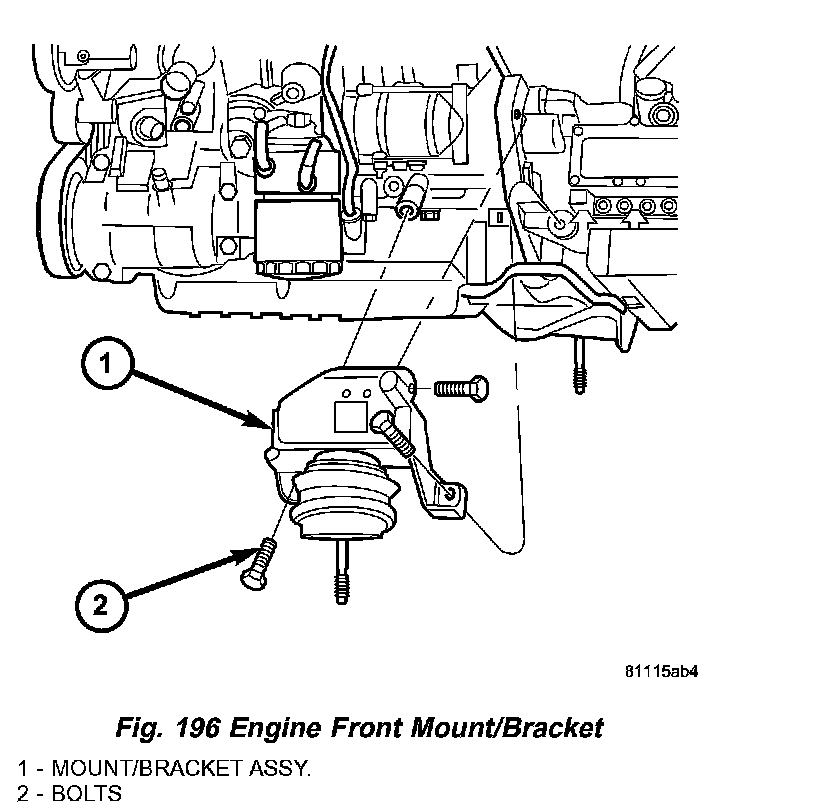 1

2

81115ab4

Fig. 196 Engine Front Mount/Bracket

1 - MOUNT/BRACKET ASSY.
2 - BOLTS