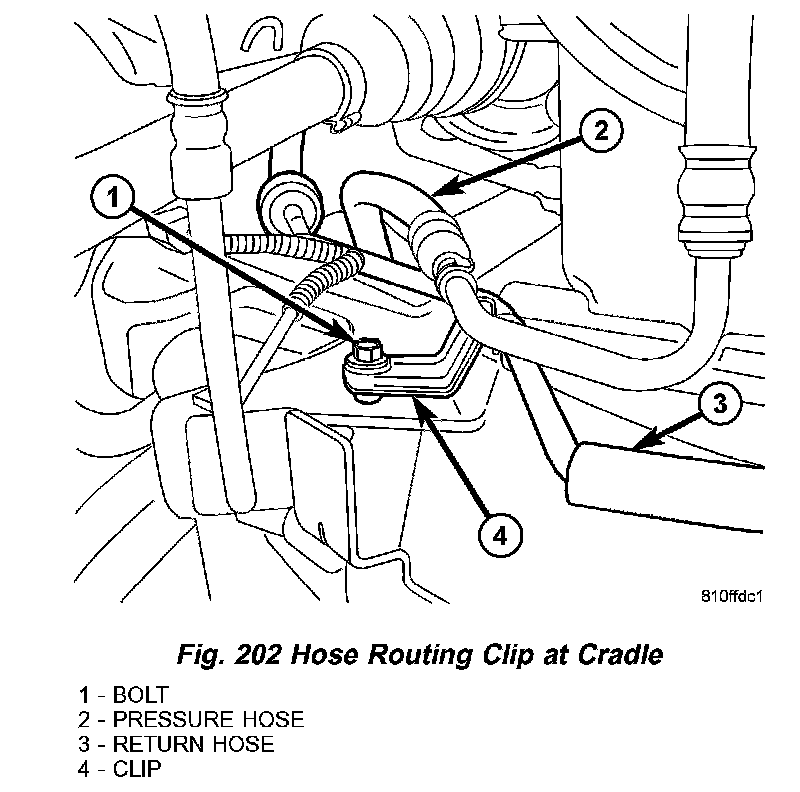 2

1

3

4

810ffdc1

Fig. 202 Hose Routing Clip at Cradle

1 - BOLT
2 - PRESSURE HOSE
3 - RETURN HOSE
4 - CLIP