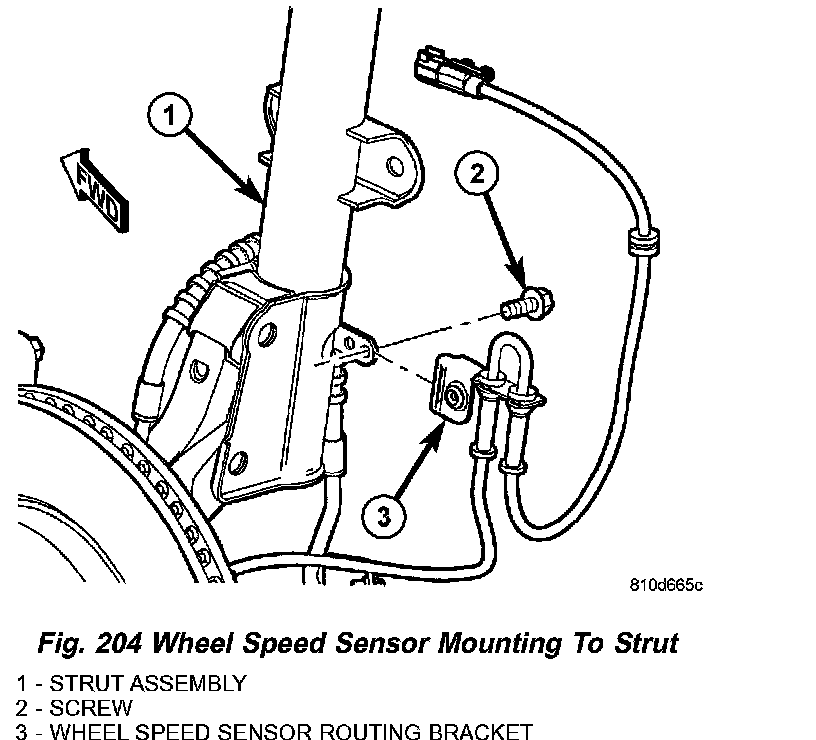 1
FWD
2
3
810d665c

Fig. 204 Wheel Speed Sensor Mounting To Strut

1 - STRUT ASSEMBLY
2 - SCREW
3 - WHEEL SPEED SENSOR ROUTING BRACKET