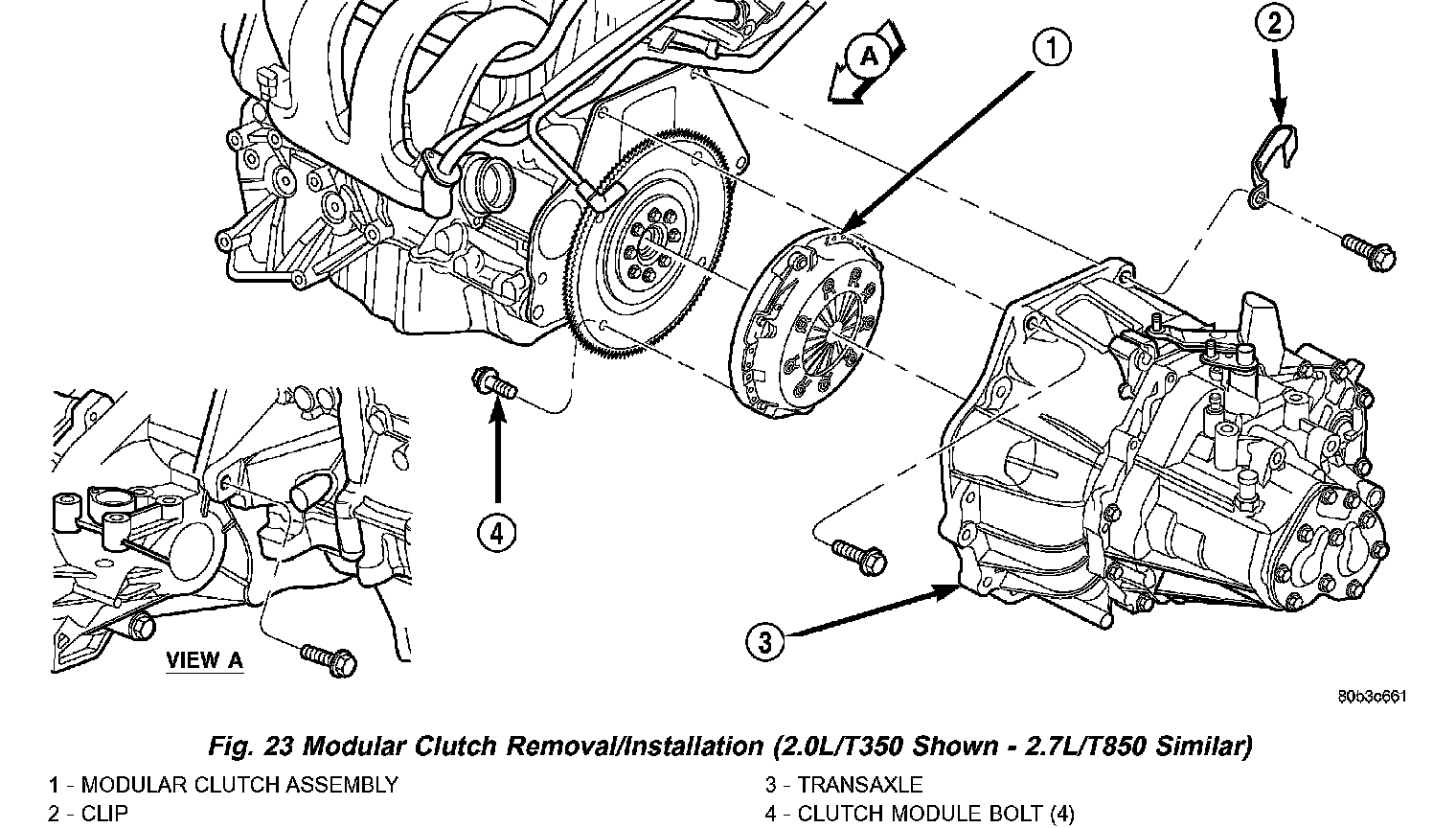 A

1

2

4

3

VIEW A

80b3c661

Fig. 23 Modular Clutch Removal/Installation (2.0L/T350 Shown - 2.7L/T850 Similar)

1 - MODULAR CLUTCH ASSEMBLY
2 - CLIP

3 - TRANSAXLE
4 - CLUTCH MODULE BOLT (4)