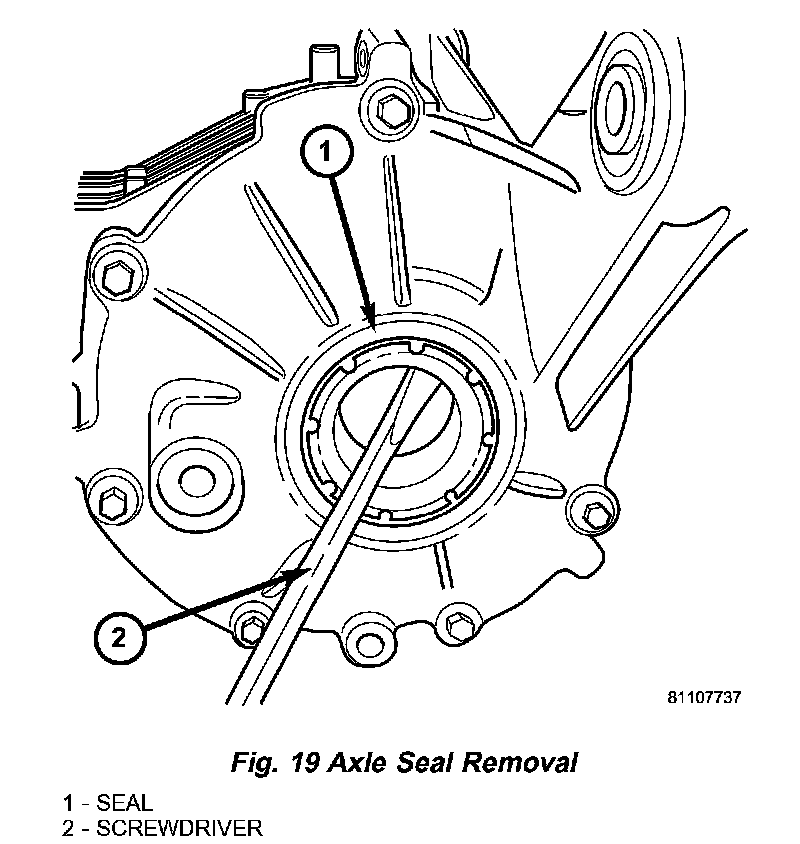 1
2
81107737

Fig. 19 Axle Seal Removal

1 - SEAL
2 - SCREWDRIVER