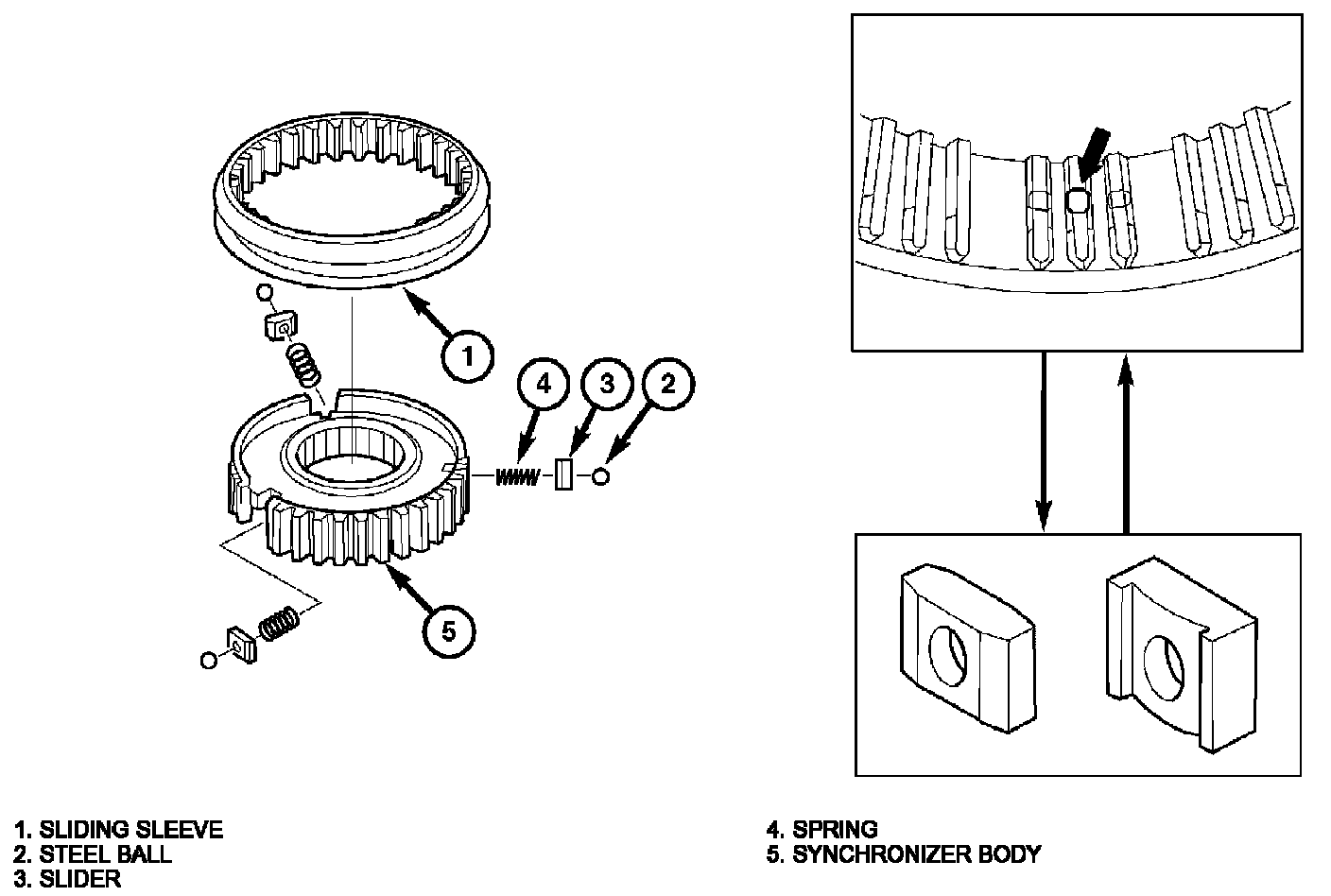 1

4

3

2

5

1. SLIDING SLEEVE
2. STEEL BALL
3. SLIDER

4. SPRING
5. SYNCHRONIZER BODY