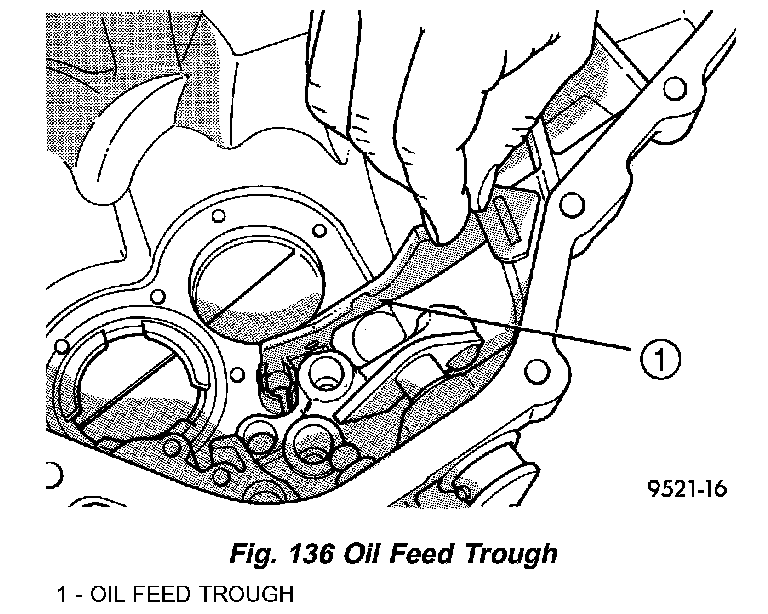 1

9521-16

Fig. 136 Oil Feed Trough

1 - OIL FEED TROUGH