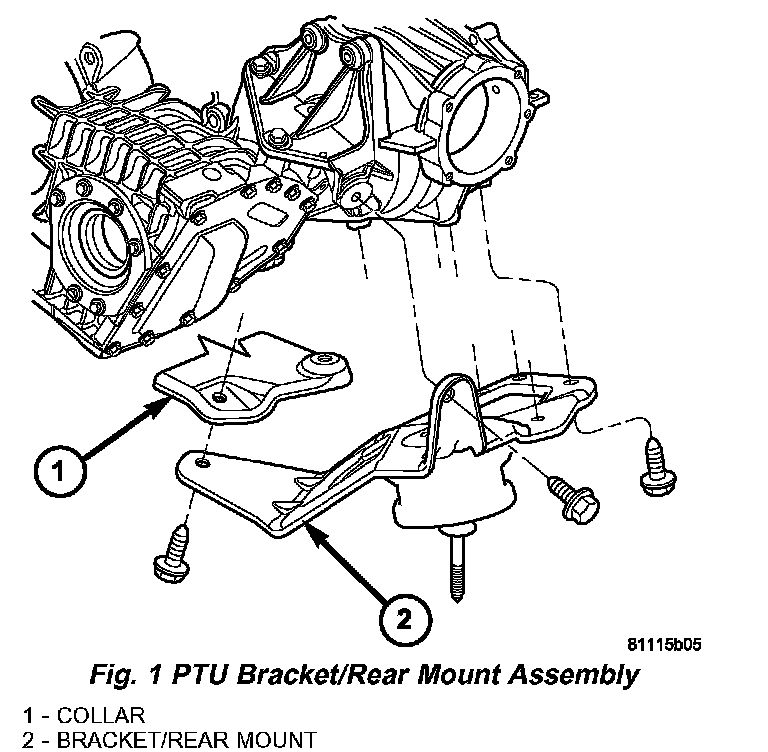 1

2

81115b05

Fig. 1 PTU Bracket/Rear Mount Assembly

1 - COLLAR
2 - BRACKET/REAR MOUNT