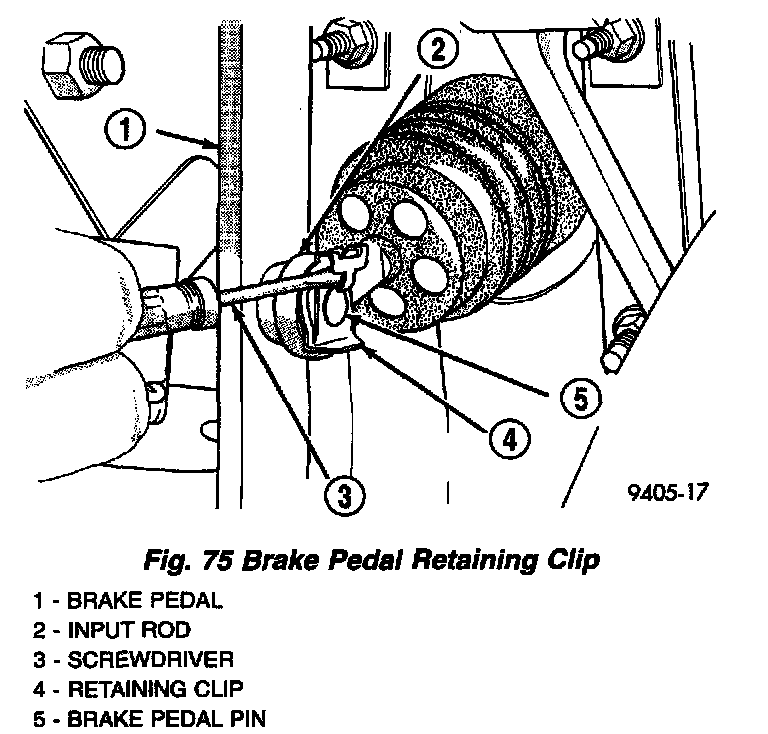 2
1
5
4
3
9405-17

Fig. 75 Brake Pedal Retaining Clip

1 - BRAKE PEDAL
2 - INPUT ROD
3 - SCREWDRIVER
4 - RETAINING CLIP
5 - BRAKE PEDAL PIN