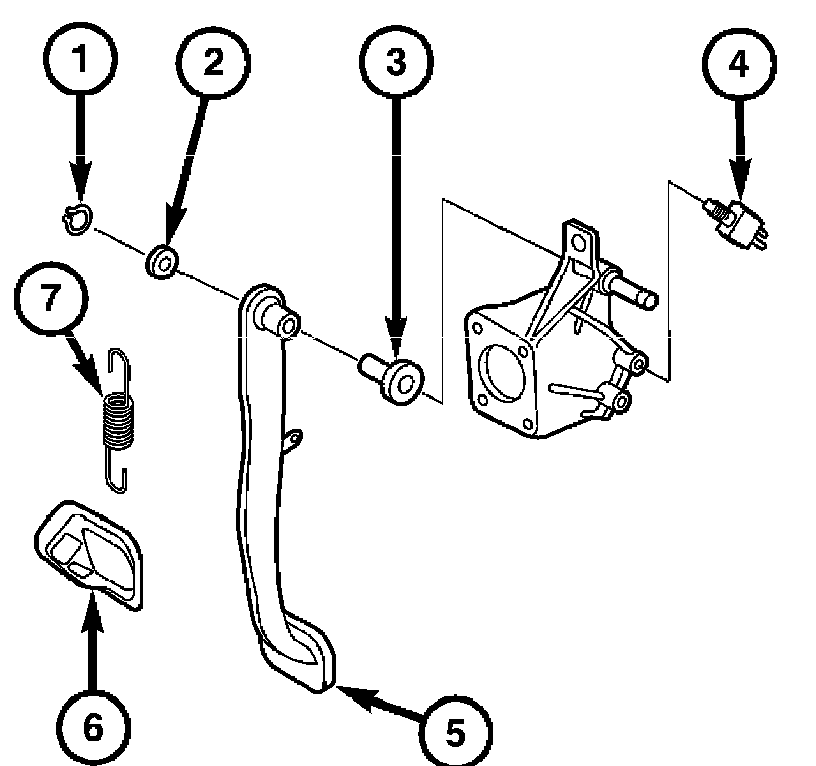 1
2
3
4
7
6
5