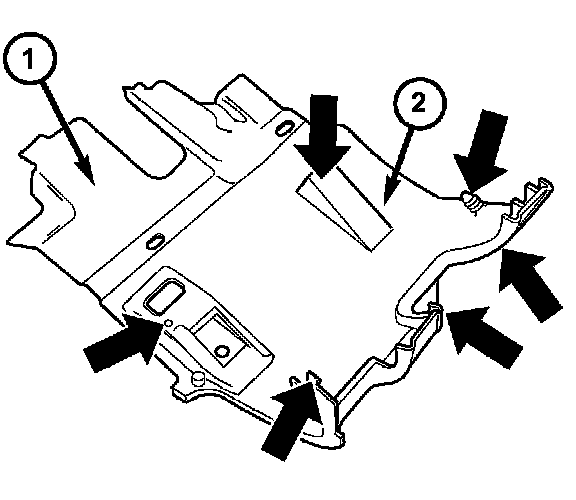 1
2